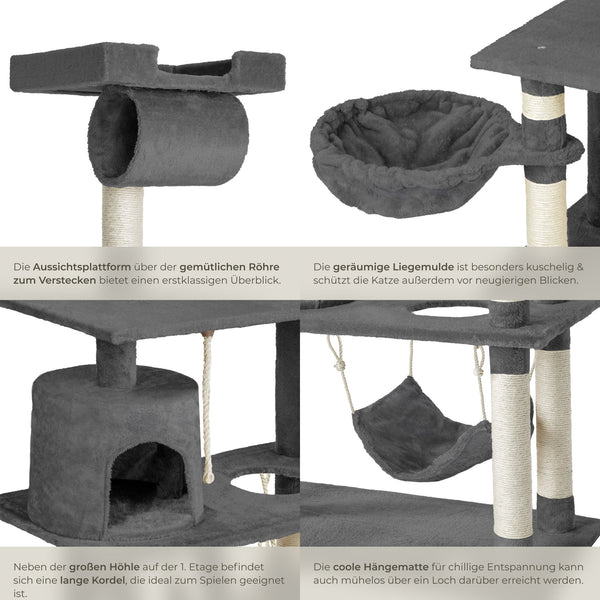 Die Aussichtsplattform über der gemütlichen Röhre zum Verstecken bietet einen erstklassigen Überblick.

Die geräumige Liegemulde ist besonders kuschelig & schützt die Katze außerdem vor neugierigen Blicken.

Neben der großen Höhle auf der 1. Etage befindet sich eine lange Kordel, die ideal zum Spielen geeignet ist.

Die coole Hängematte für chillige Entspannung kann auch mühelos über ein Loch darüber erreicht werden.