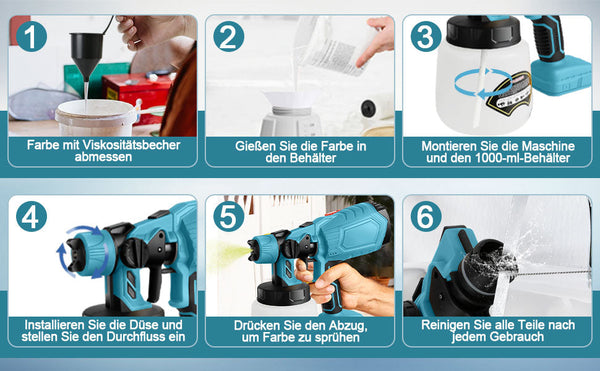 1
Farbe mit Viskositätsbecher abmessen

2
Gießen Sie die Farbe in den Behälter

3
Montieren Sie die Maschine und den 1000-ml-Behälter

4
Installieren Sie die Düse und stellen Sie den Durchfluss ein

5
Drücken Sie den Abzug, um Farbe zu sprühen

6
Reinigen Sie alle Teile nach jedem Gebrauch