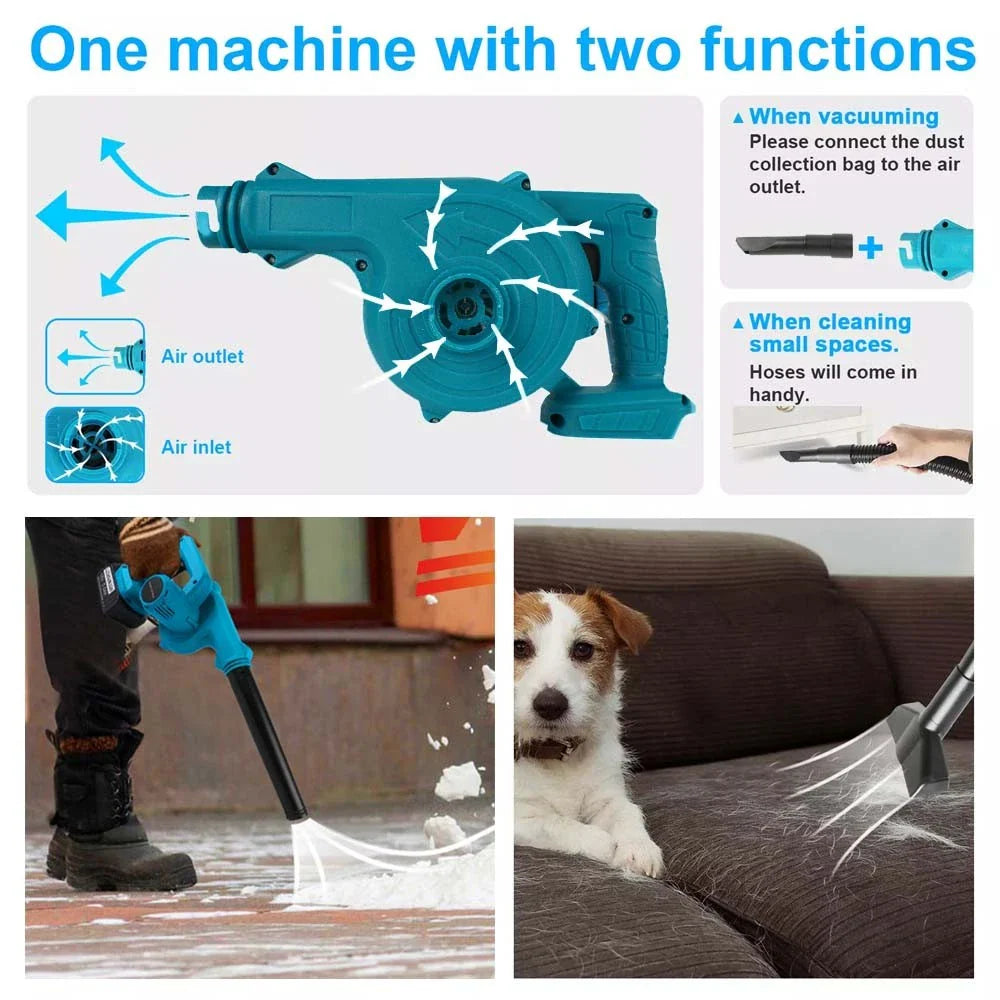 One machine with two functions

Air outlet

Air inlet

▲ When vacuuming
Please connect the dust collection bag to the air outlet.

+

▲ When cleaning small spaces.
Hoses will come in handy.