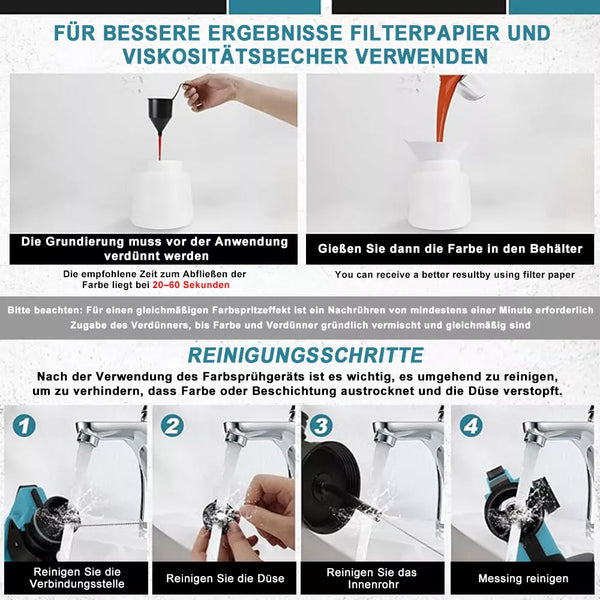 FÜR BESSERE ERGEBNISSE FILTERPAPIER UND VISKOSITÄTSBECHER VERWENDEN

Die Grundierung muss vor der Anwendung verdünnt werden

Die empfohlene Zeit zum Abfließen der Farbe liegt bei 20–60 Sekunden

Gießen Sie dann die Farbe in den Behälter

You can receive a better resultby using filter paper

Bitte beachten: Für einen gleichmäßigen Farbspritzeffekt ist ein Nachrühren von mindestens einer Minute erforderlich Zugabe des Verdünners, bis Farbe und Verdünner gründlich vermischt und gleichmäßig sind

REINIGUNGSSCHRITTE

Nach der Verwendung des Farbsprühgeräts ist es wichtig, es umgehend zu reinigen, um zu verhindern, dass Farbe oder Beschichtung austrocknet und die Düse verstopft.

1
Reinigen Sie die Verbindungsstelle

2
Reinigen Sie die Düse

3
Reinigen Sie das Innenrohr

4
Messing reinigen